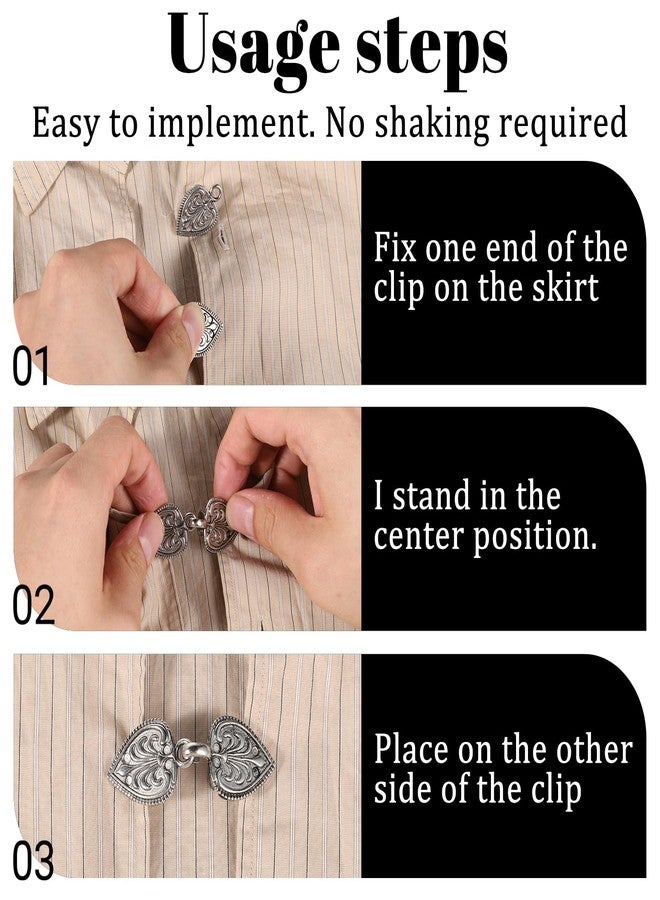 Usage steps

Easy to implement. No shaking required

01

Fix one end of the clip on the skirt

02

I stand in the center position.

03

Place on the other side of the clip